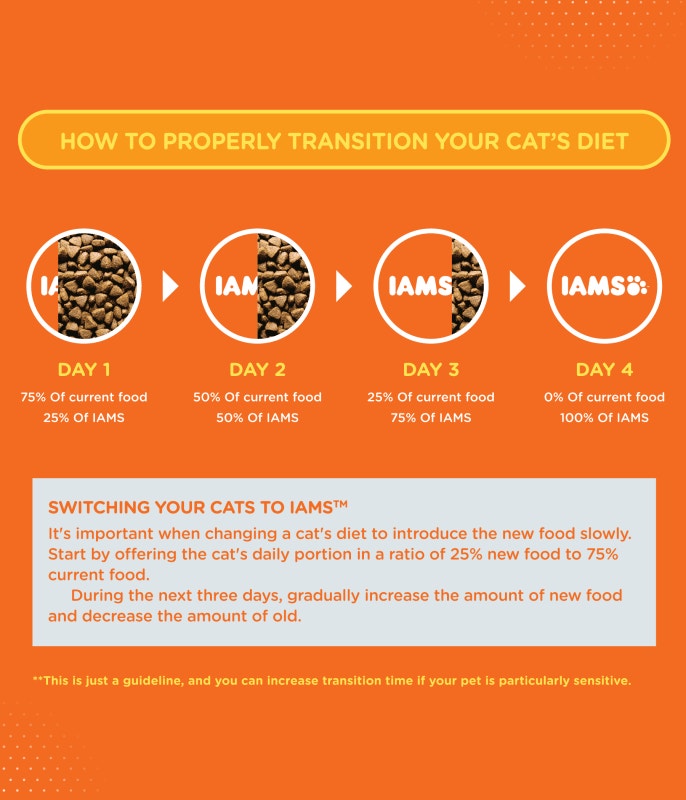 HOW TO PROPERLY TRANSITION YOUR CAT'S DIET

IA

IAM

IAMS

IAMS

DAY 1
75% Of current food
25% Of IAMS

DAY 2
50% Of current food
50% Of IAMS

DAY 3
25% Of current food
75% Of IAMS

DAY 4
0% Of current food
100% Of IAMS

SWITCHING YOUR CATS TO IAMS™
It's important when changing a cat's diet to introduce the new food slowly. Start by offering the cat's daily portion in a ratio of 25% new food to 75% current food.

During the next three days, gradually increase the amount of new food and decrease the amount of old.

**This is just a guideline, and you can increase transition time if your pet is particularly sensitive.